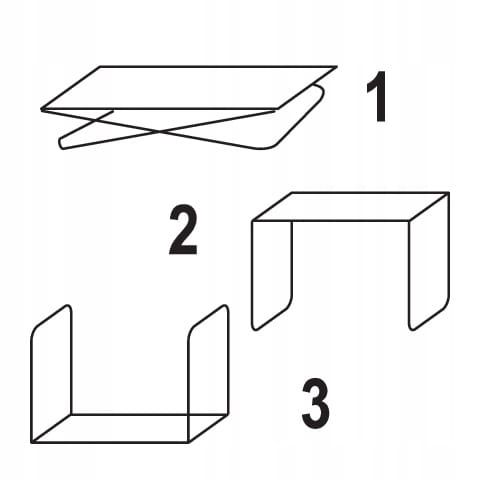 1

2

3