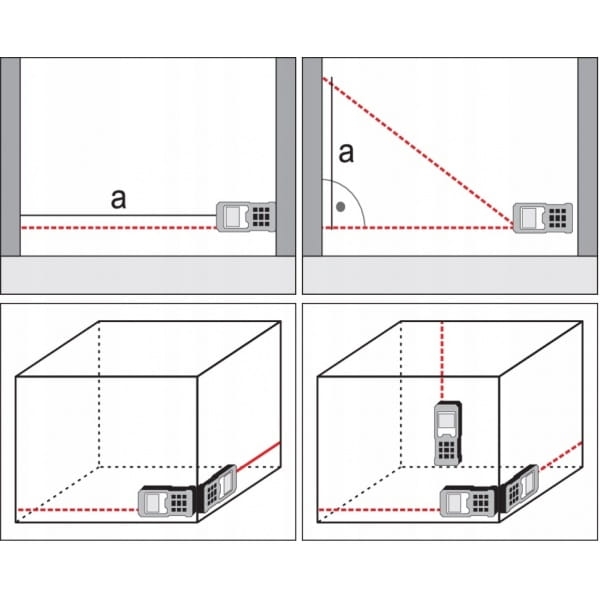 a

a