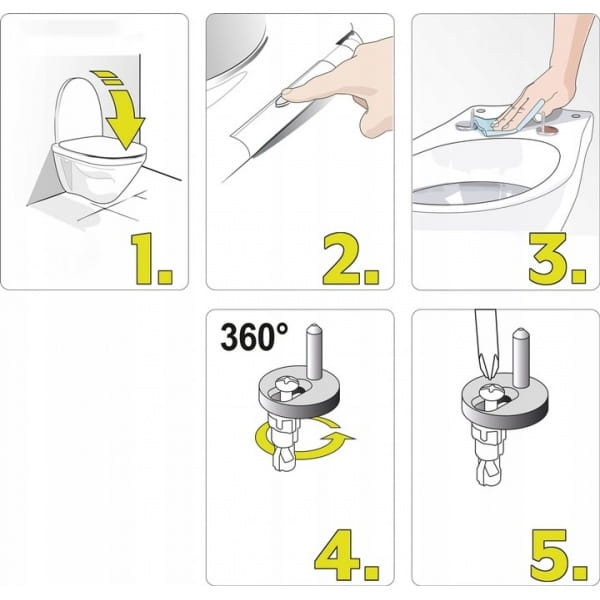 1.

2.

3.

360°

4.

5.