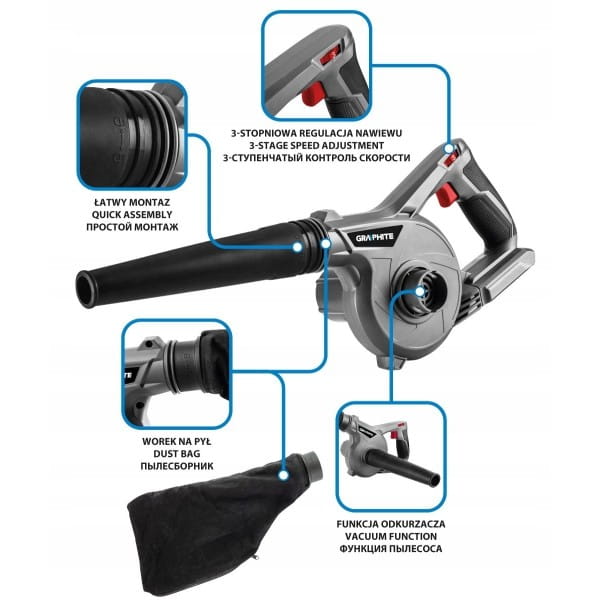 3-STOPNIOWA REGULACJA NAWIEWU
3-STAGE SPEED ADJUSTMENT
3-СТУПЕНЧАТЫЙ КОНТРОЛЬ СКОРОСТИ

ŁATWY MONTAZ
QUICK ASSEMBLY
ПРОСТОЙ МОНТАЖ

GRAPHITE

WOREK NA PYŁ
DUST BAG
ПЫЛЕСБОРНИК

FUNKCJA ODKURZACZA
VACUUM FUNCTION
ФУНКЦИЯ ПЫЛЕСОСА