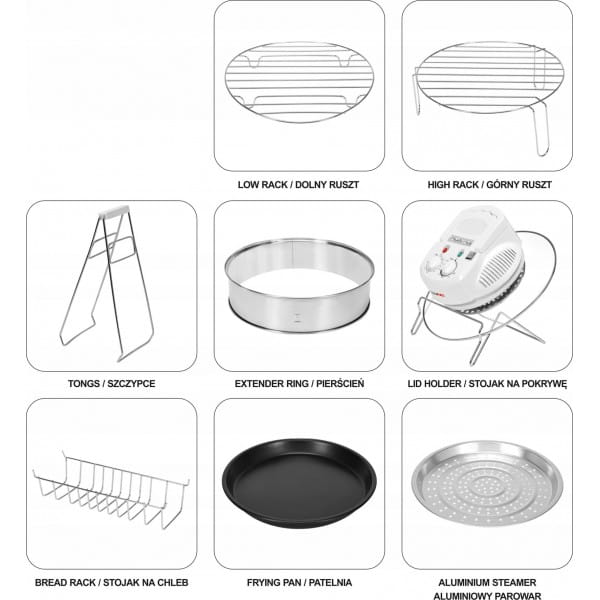 LOW RACK / DOLNY RUSZT

HIGH RACK / GÓRNY RUSZT

TONGS / SZCZYPCE

EXTENDER RING / PIERŚCIEŃ

LID HOLDER / STOJAK NA POKRYWĘ

BREAD RACK / STOJAK NA CHLEB

FRYING PAN / PATELNIA

ALUMINIUM STEAMER
ALUMINIOWY PAROWAR