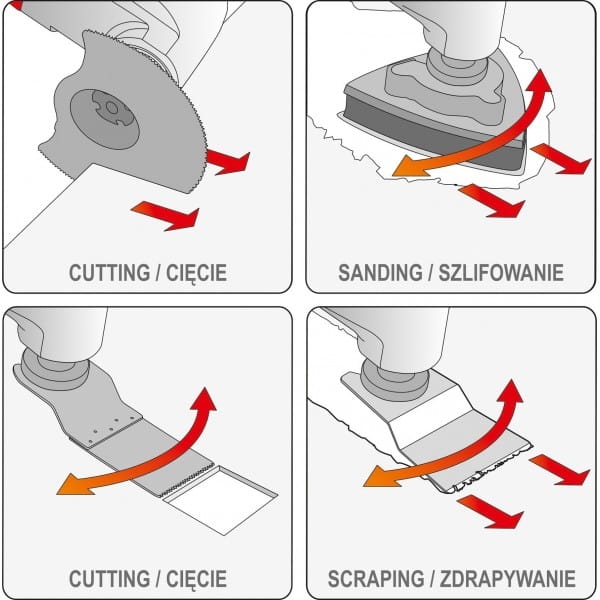 CUTTING / CIĘCIE

SANDING / SZLIFOWANIE

CUTTING / CIĘCIE

SCRAPING / ZDRAPYWANIE