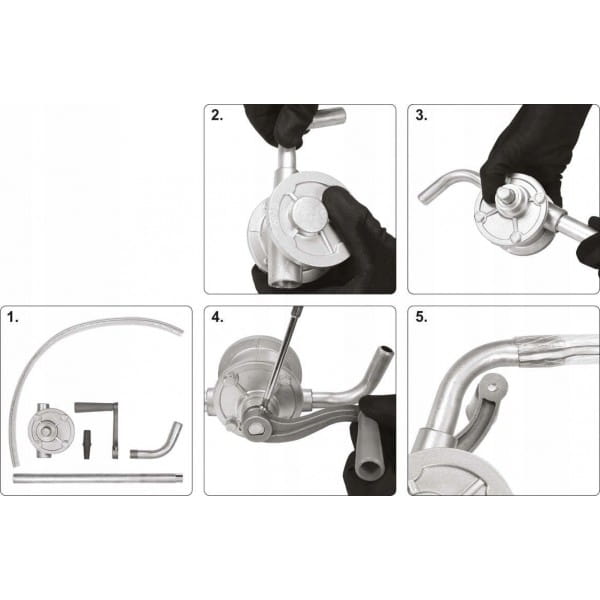 2.

3.

1.

4.

5.