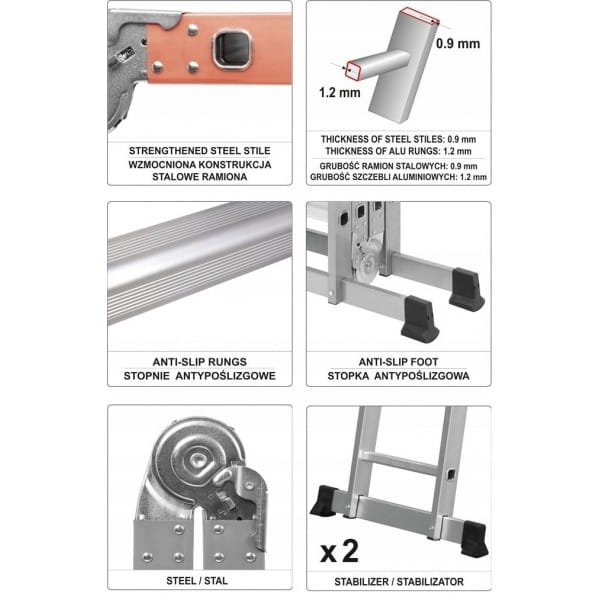 STRENGTHENED STEEL STILE
WZMOCNIONA KONSTRUKCJA STALOWE RAMIONA

0.9 mm
1.2 mm

THICKNESS OF STEEL STILES: 0.9 mm
THICKNESS OF ALU RUNGS: 1.2 mm
GRUBOŚĆ RAMION STALOWYCH: 0.9 mm
GRUBOŚĆ SZCZEBLI ALUMINIOWYCH: 1.2 mm

ANTI-SLIP RUNGS
STOPNIE ANTYPOŚLIZGOWE

ANTI-SLIP FOOT
STOPKA ANTYPOŚLIZGOWA

STEEL / STAL

x 2

STABILIZER / STABILIZATOR