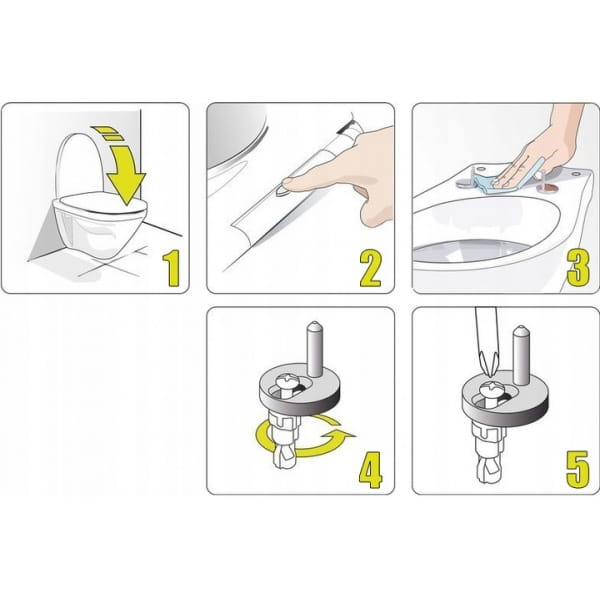 1

2

3

4

5